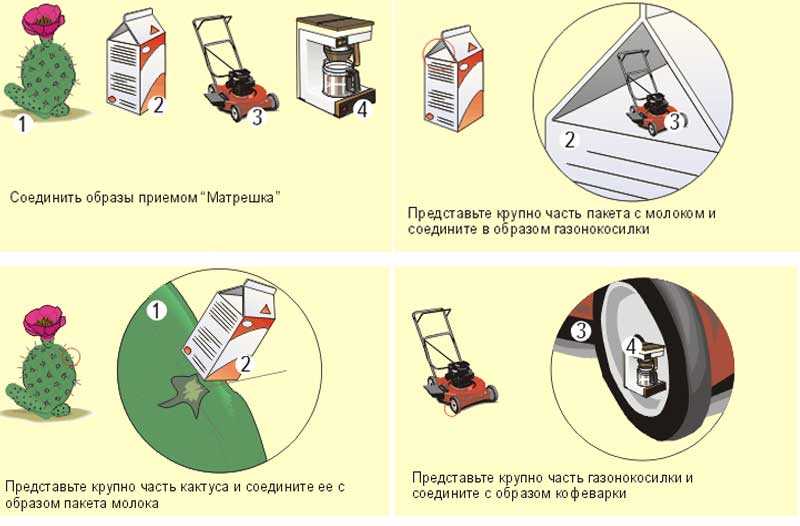 1 2 3 4

Соединить образы приемом "Матрешка"

2 3

Представьте крупно часть пакета с молоком и соедините в образом газонокосилки

1 2

Представьте крупно часть кактуса и соедините ее с образом пакета молока

3 4

Представьте крупно часть газонокосилки и соедините с образом кофеварки