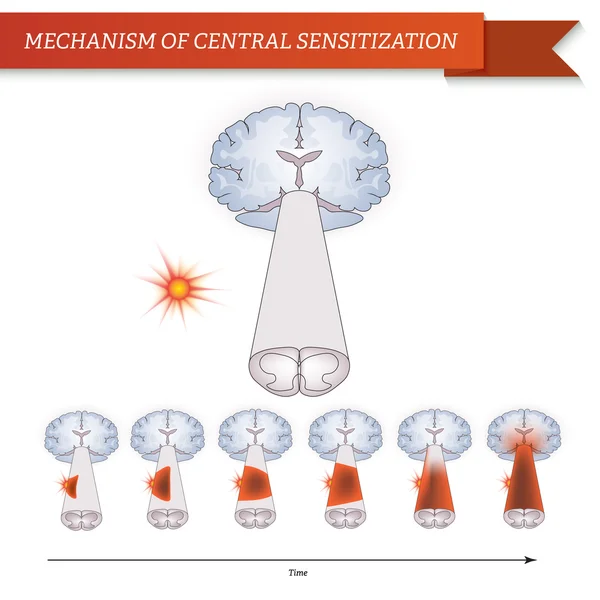 MECHANISM OF CENTRAL SENSITIZATION

Time