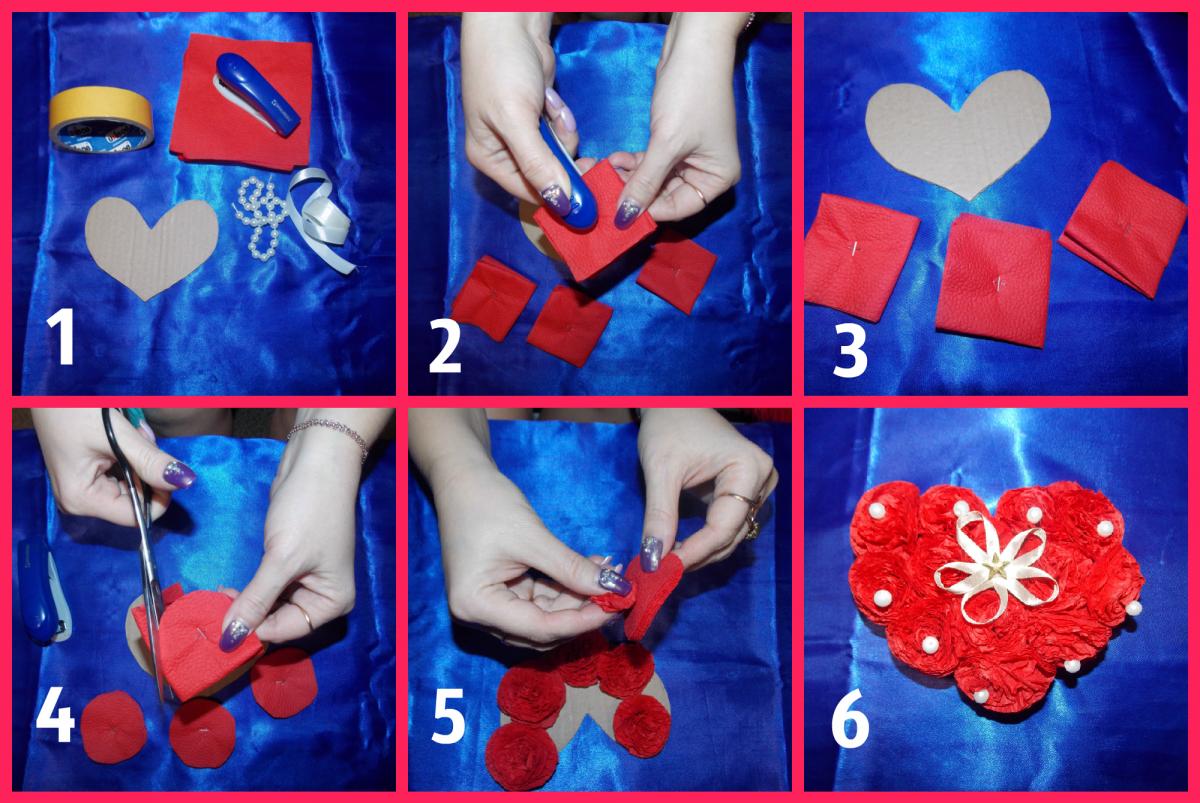 1

2

3

4

5

6