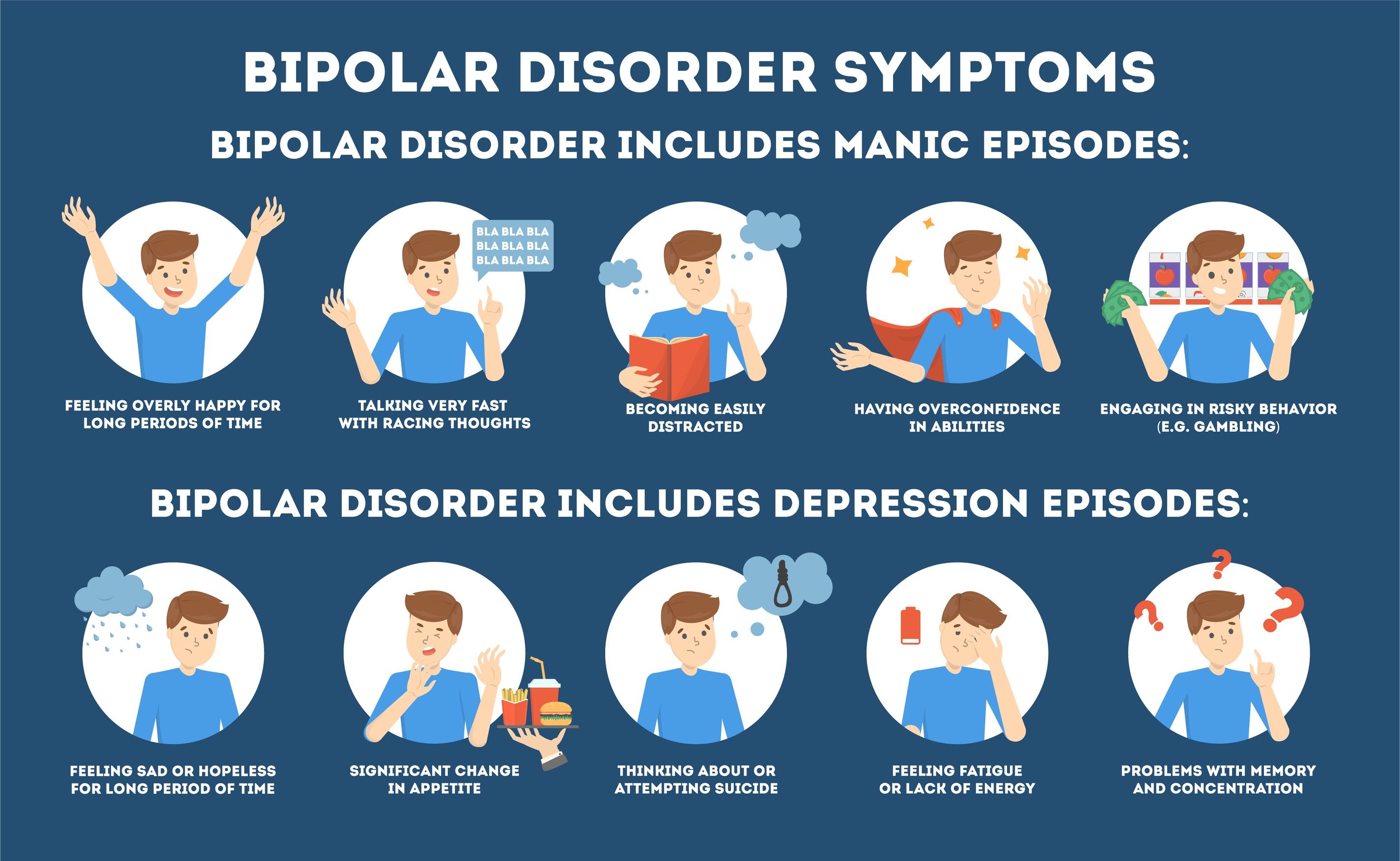 BIPOLAR DISORDER SYMPTOMS

BIPOLAR DISORDER INCLUDES MANIC EPISODES:

FEELING OVERLY HAPPY FOR LONG PERIODS OF TIME

BLA BLA BLA
BLA BLA BLA
BLA BLA BLA

TALKING VERY FAST WITH RACING THOUGHTS

BECOMING EASILY DISTRACTED

HAVING OVERCONFIDENCE IN ABILITIES

ENGAGING IN RISKY BEHAVIOR (E.G. GAMBLING)

BIPOLAR DISORDER INCLUDES DEPRESSION EPISODES:

FEELING SAD OR HOPELESS FOR LONG PERIOD OF TIME

SIGNIFICANT CHANGE IN APPETITE

THINKING ABOUT OR ATTEMPTING SUICIDE

FEELING FATIGUE OR LACK OF ENERGY

PROBLEMS WITH MEMORY AND CONCENTRATION